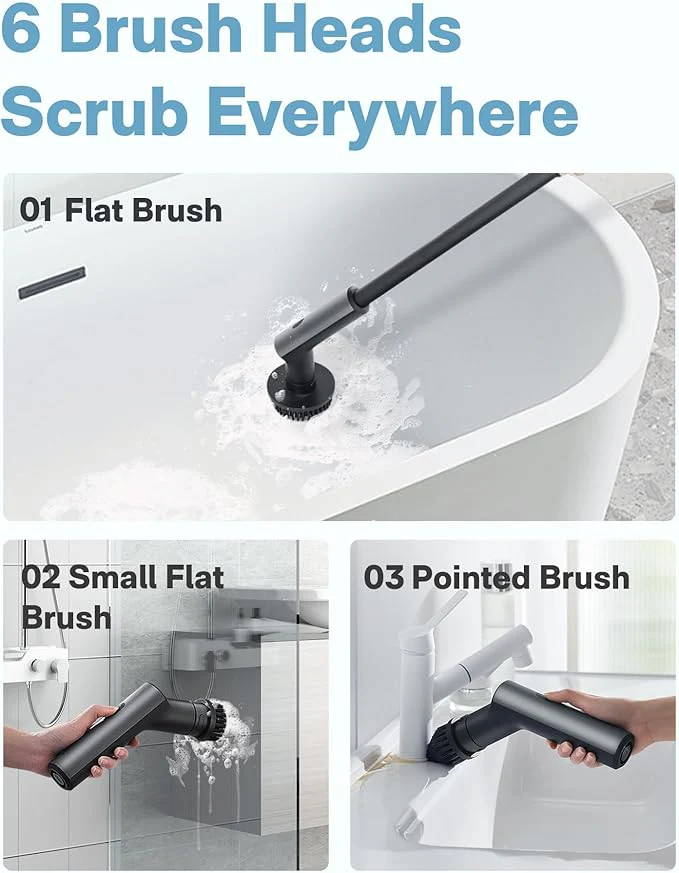 6 Brush Heads Scrub Everywhere

01 Flat Brush

02 Small Flat Brush

03 Pointed Brush