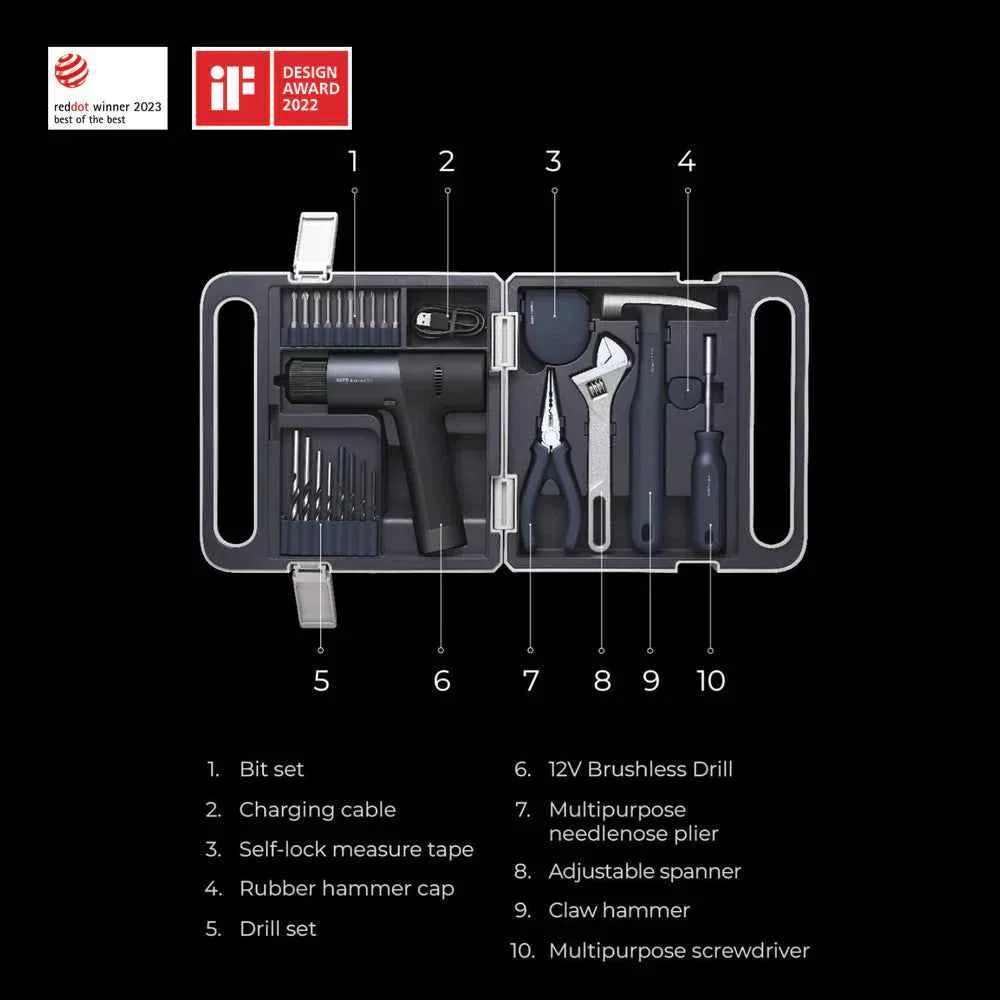 reddot winner 2023
best of the best

iF DESIGN AWARD 2022

1 2 3 4

5 6 7 8 9 10

1. Bit set
2. Charging cable
3. Self-lock measure tape
4. Rubber hammer cap
5. Drill set

6. 12V Brushless Drill
7. Multipurpose needlenose plier
8. Adjustable spanner
9. Claw hammer
10. Multipurpose screwdriver